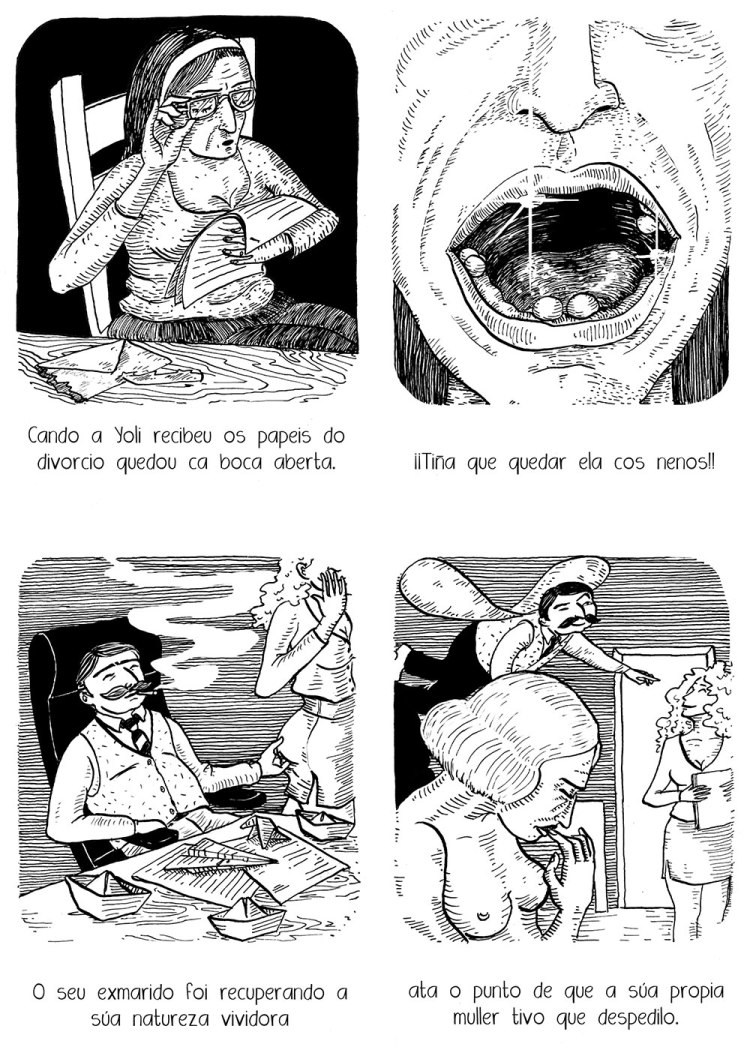 Cando a Yoli recibeu os papeis do divorcio quedou ca boca aberta.

¡¡Tiña que quedar ela cos nenos!!

O seu exmarido foi recuperando a súa natureza vividora

ata o punto de que a súa propia muller tivo que despedilo.