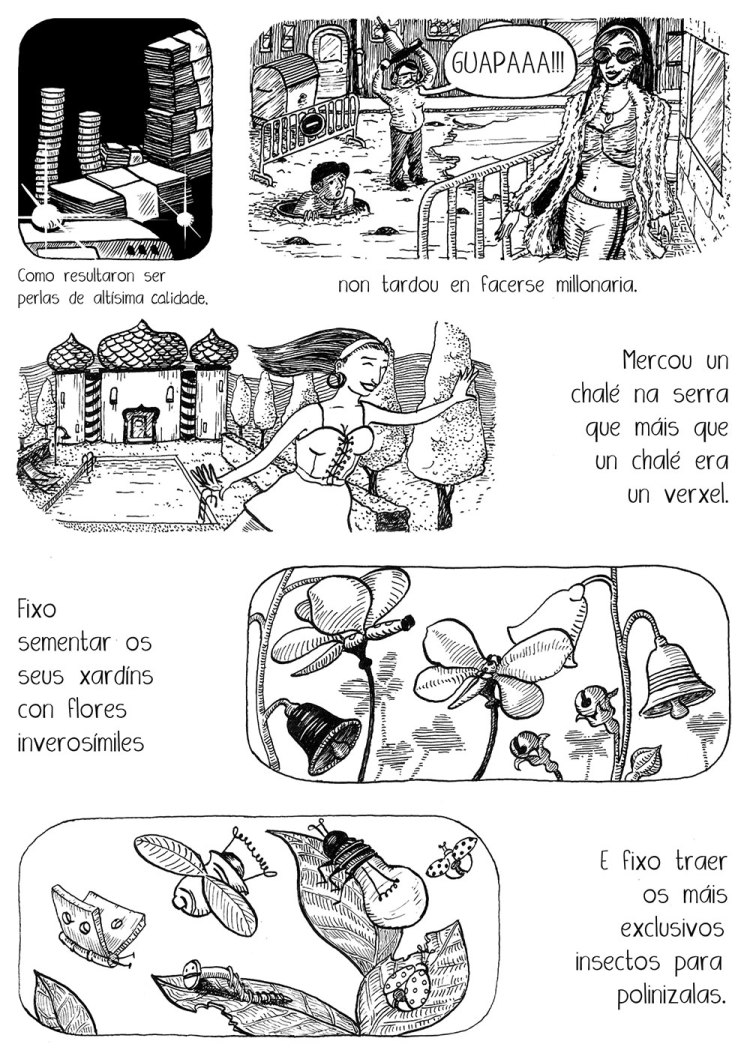 GUAPAAA!!!

Como resultaron ser perlas de altísima calidade,

non tardou en facerse millonaria.

Mercou un chalé na serra que máis que un chalé era un verxel.

Fixo sementar os seus xardíns con flores inverosímiles

E fixo traer os máis exclusivos insectos para polinizalas.